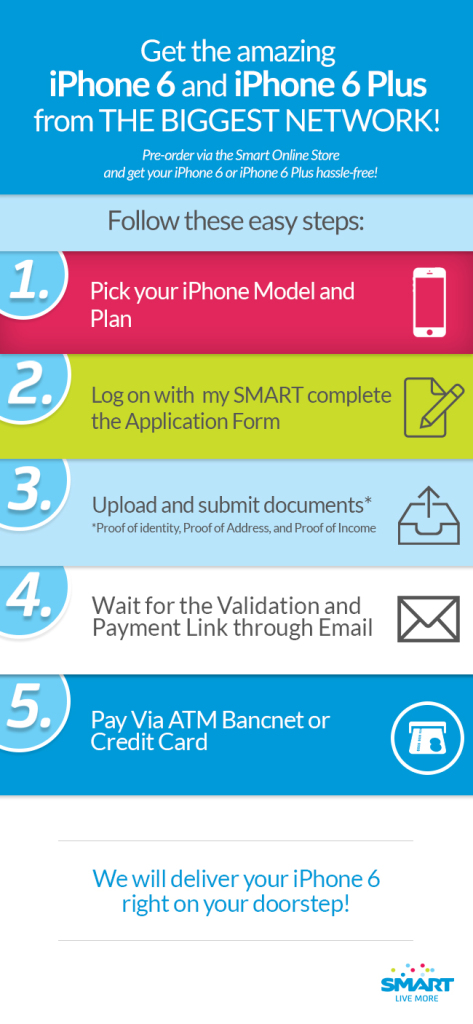 Get the amazing
iPhone 6 and iPhone 6 Plus
from THE BIGGEST NETWORK!

Pre-order via the Smart Online Store and get your iPhone 6 or iPhone 6 Plus hassle-free!

Follow these easy steps:

1. Pick your iPhone Model and Plan

2. Log on with my SMART complete the Application Form

3. Upload and submit documents*
*Proof of identity, Proof of Address, and Proof of Income

4. Wait for the Validation and Payment Link through Email

5. Pay Via ATM Bancnet or Credit Card

We will deliver your iPhone 6 right on your doorstep!

SMART
LIVE MORE